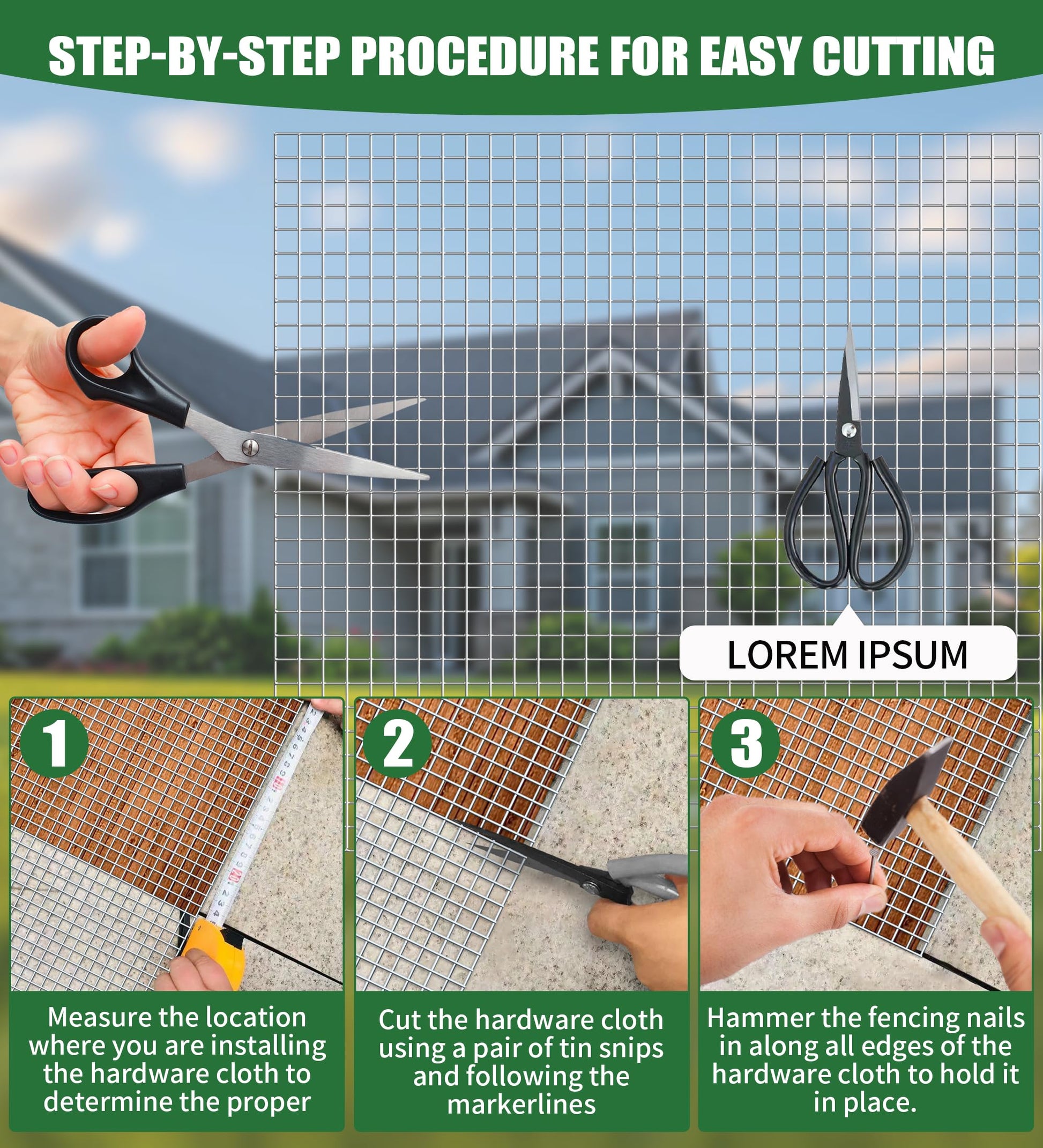 STEP-BY-STEP PROCEDURE FOR EASY CUTTING

LOREM IPSUM

1

Measure the location where you are installing the hardware cloth to determine the proper

2

Cut the hardware cloth using a pair of tin snips and following the markerlines

3

Hammer the fencing nails in along all edges of the hardware cloth to hold it in place.