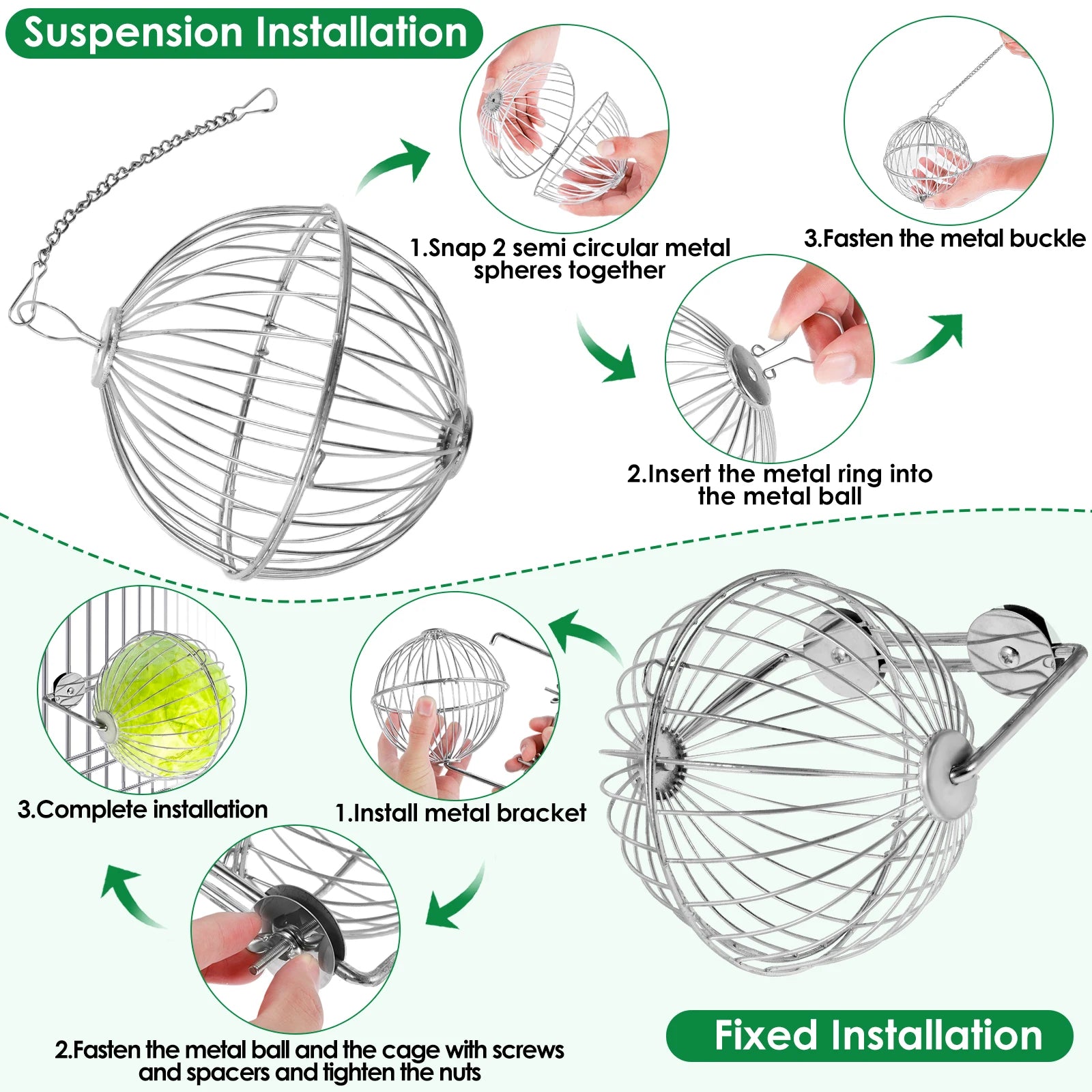 Suspension Installation

1.Snap 2 semi circular metal spheres together

3.Fasten the metal buckle

2.Insert the metal ring into the metal ball

3.Complete installation

1.Install metal bracket

2.Fasten the metal ball and the cage with screws and spacers and tighten the nuts

Fixed Installation